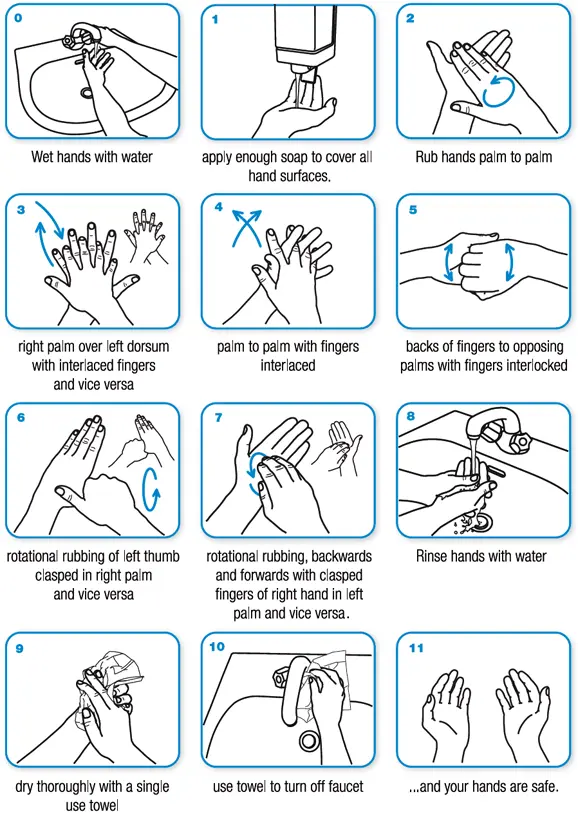 0

Wet hands with water

1

apply enough soap to cover all hand surfaces.

2

Rub hands palm to palm

3

right palm over left dorsum with interlaced fingers and vice versa

4

palm to palm with fingers interlaced

5

backs of fingers to opposing palms with fingers interlocked

6

rotational rubbing of left thumb clasped in right palm and vice versa

7

rotational rubbing, backwards and forwards with clasped fingers of right hand in left palm and vice versa.

8

Rinse hands with water

9

dry thoroughly with a single use towel

10

use towel to turn off faucet

11

...and your hands are safe.